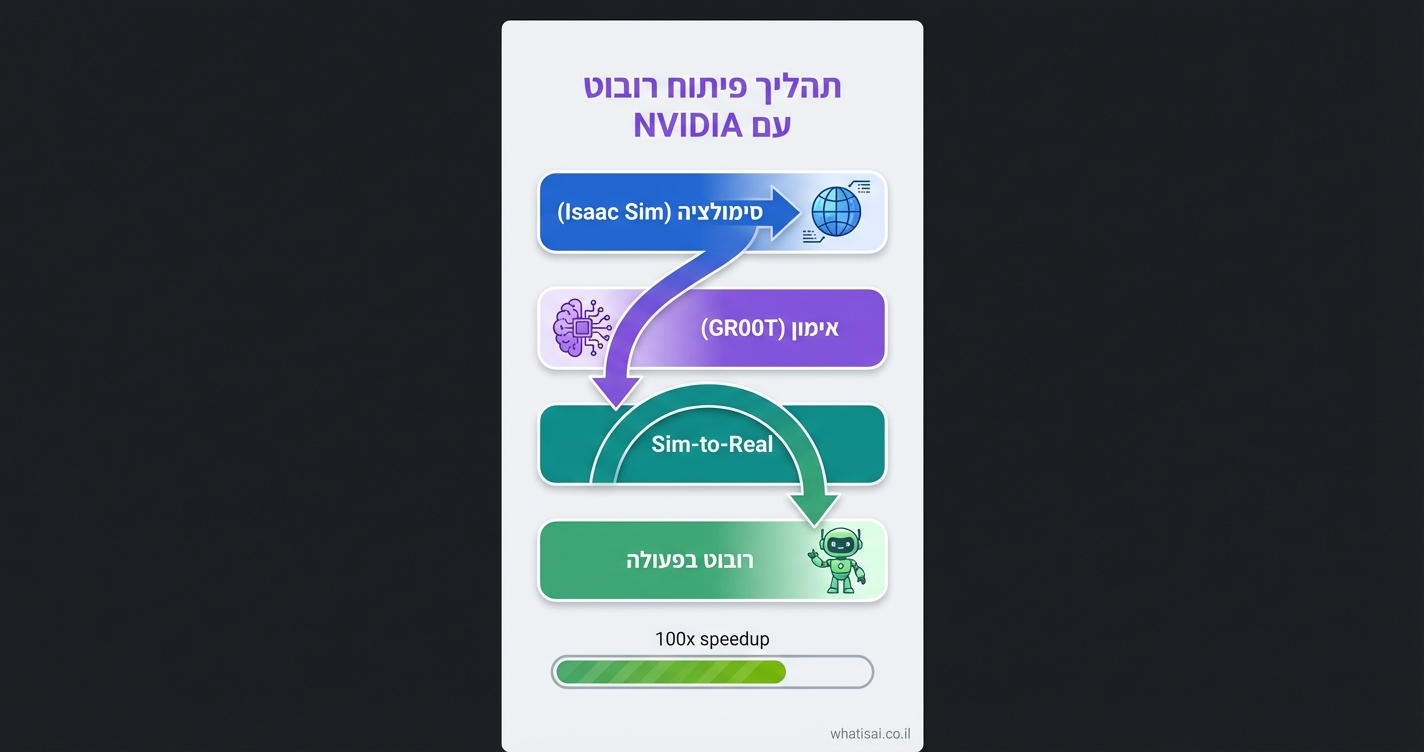 תהליך פיתוח רובוט
עם NVIDIA

סימולציה (Isaac Sim)

אימון (GR00T)

Sim-to-Real

רובוט בפעולה

100x speedup

whatisai.co.il